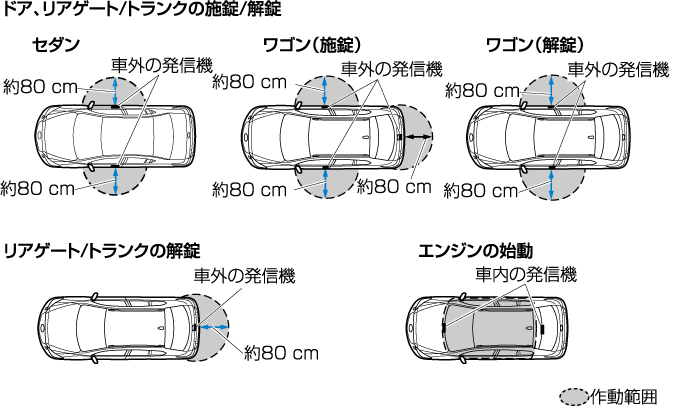 ドア、リアゲート/トランクの施錠/解錠

セダン

車外の発信機

約80 cm

約80 cm

ワゴン(施錠)

車外の発信機

約80 cm

約80 cm

約80 cm

ワゴン(解錠)

車外の発信機

約80 cm

約80 cm

リアゲート/トランクの解錠

車外の発信機

約80 cm

エンジンの始動

車内の発信機

作動範囲