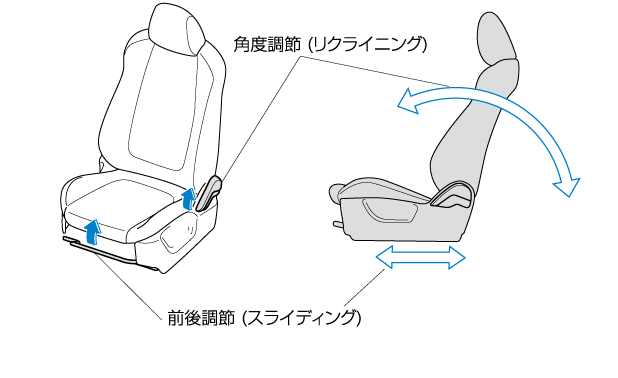 角度調節 (リクライニング)

前後調節 (スライディング)