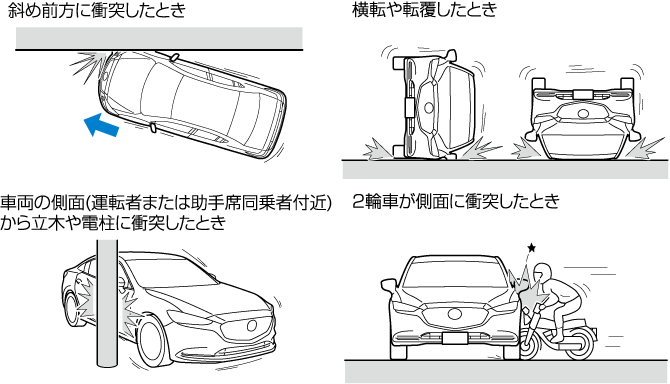 斜め前方に衝突したとき

横転や転覆したとき

車両の側面(運転者または助手席同乗者付近)から立木や電柱に衝突したとき

2輪車が側面に衝突したとき