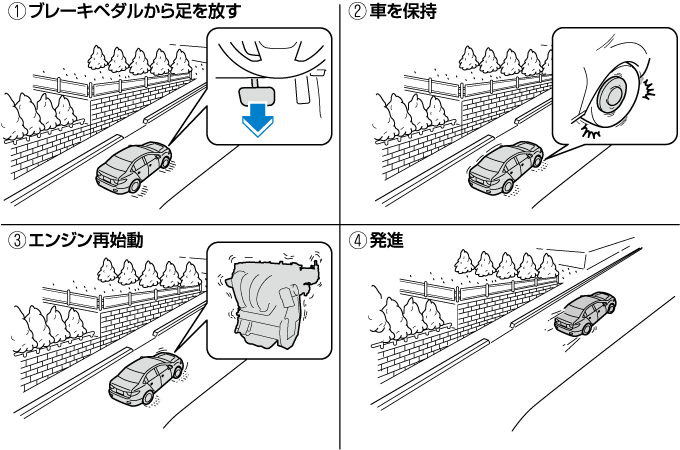 ①ブレーキペダルから足を放す

②車を保持

③エンジン再始動

④発進