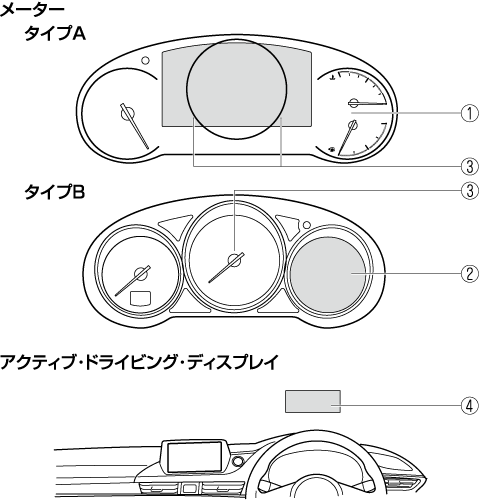 メーター

タイプA

①

③

タイプB

③

②

アクティブ・ドライビング・ディスプレイ

④