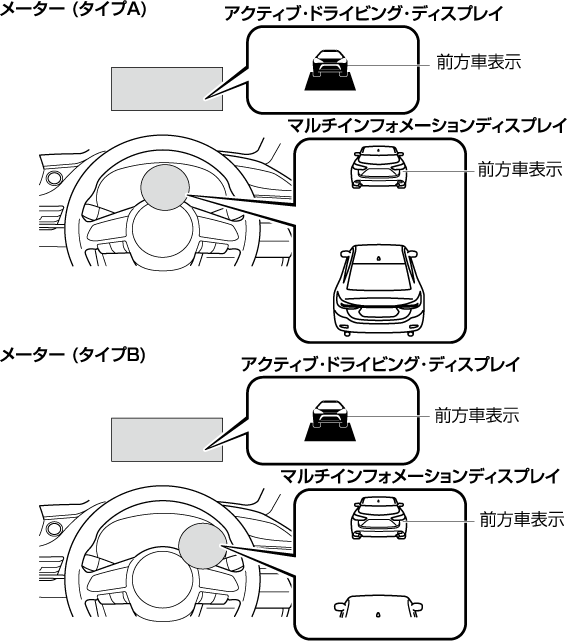 メーター（タイプA）

アクティブ･ドライビング･ディスプレイ

前方車表示

マルチインフォメーションディスプレイ

前方車表示

メーター（タイプB）

アクティブ･ドライビング･ディスプレイ

前方車表示

マルチインフォメーションディスプレイ

前方車表示