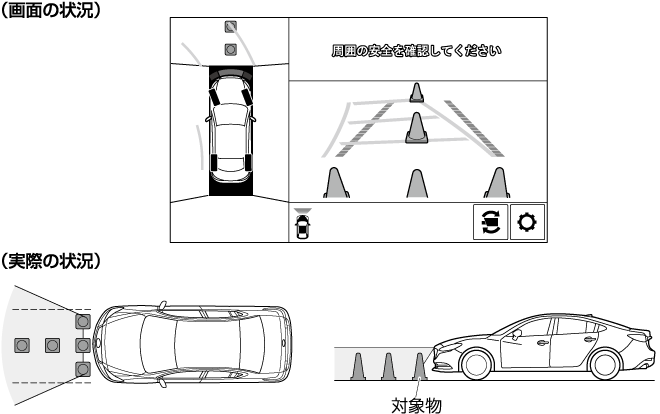 (画面の状況)

周囲の安全を確認してください

(実際の状況)

対象物