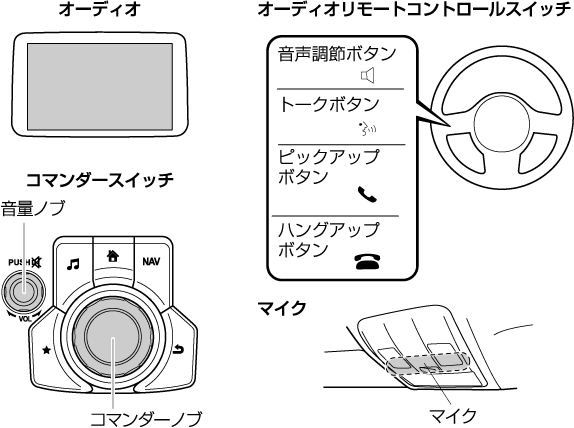 オーディオ

コマンダースイッチ

音量ノブ

PUSH

VOL

NAV

コマンダーノブ

オーディオリモートコントロールスイッチ

音声調節ボタン

トークボタン

ピックアップボタン

ハングアップボタン

マイク

マイク