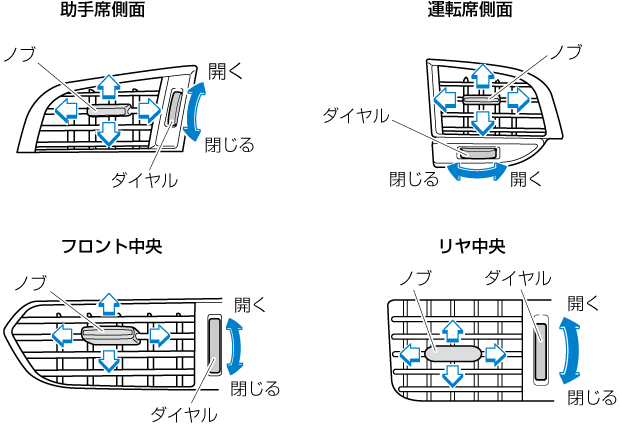 助手席側面

ノブ

開く

閉じる

ダイヤル

運転席側面

ノブ

ダイヤル

閉じる

開く

フロント中央

ノブ

開く

閉じる

ダイヤル

リヤ中央

ノブ

ダイヤル

開く

閉じる