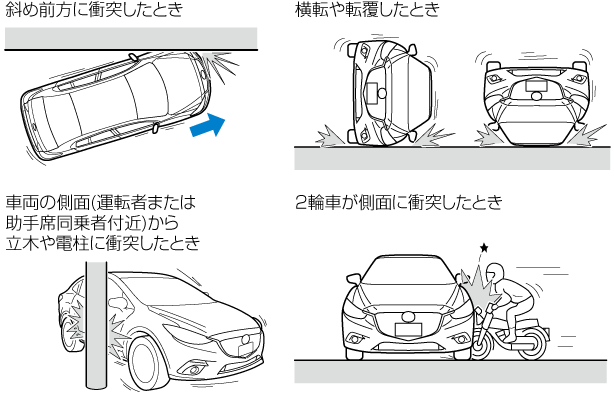 斜め前方に衝突したとき

横転や転覆したとき

車両の側面(運転者または助手席同乗者付近)から立木や電柱に衝突したとき

2輪車が側面に衝突したとき

★