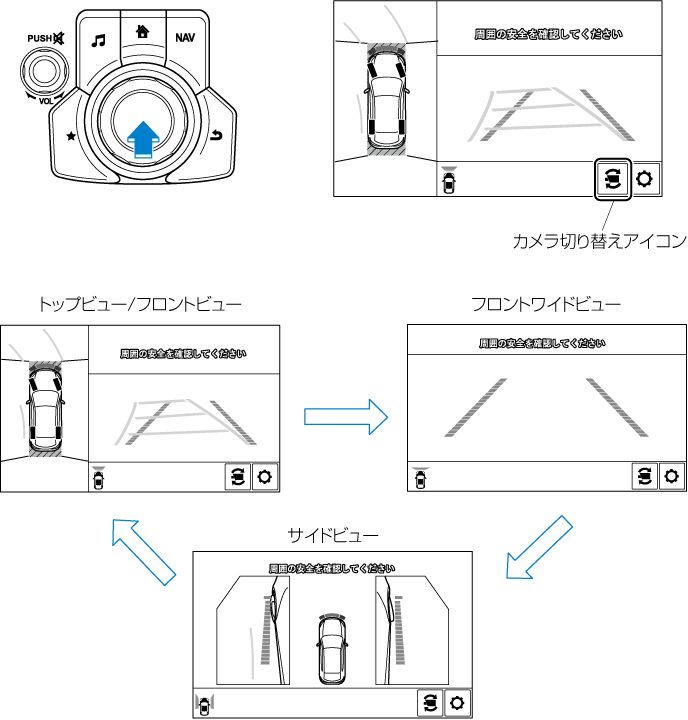 PUSH
VOL
NAV

周囲の安全を確認してください

カメラ切り替えアイコン

トップビュー/フロントビュー

周囲の安全を確認してください

フロントワイドビュー

周囲の安全を確認してください

サイドビュー

周囲の安全を確認してください