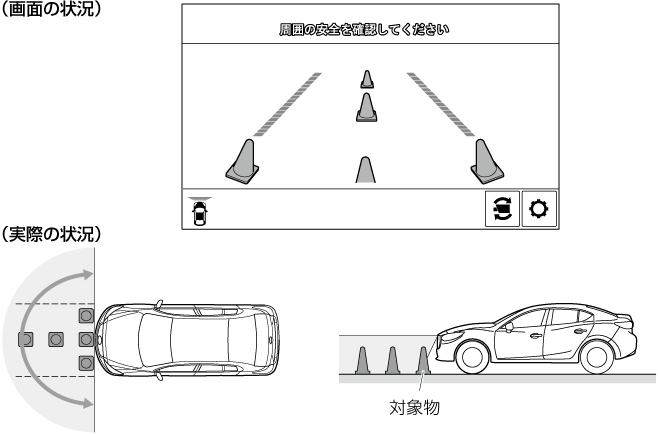 （画面の状況）

周囲の安全を確認してください

（実際の状況）

対象物