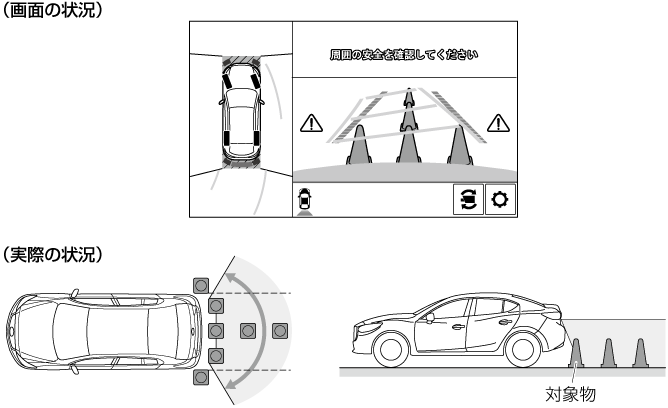 （画面の状況）

周囲の安全を確認してください

（実際の状況）

対象物