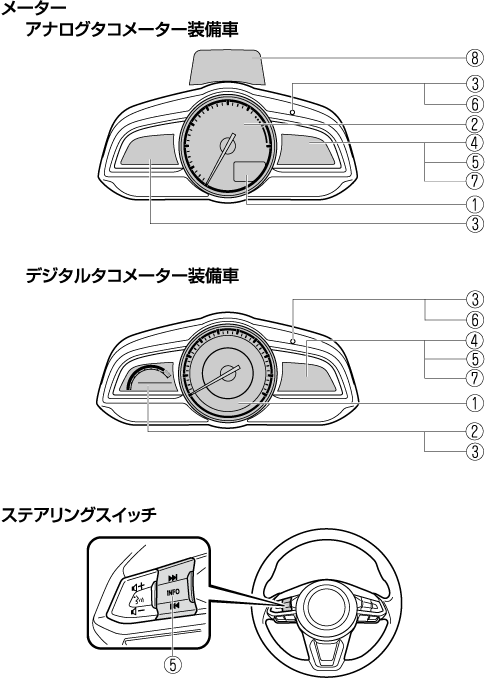 メーター
アナログタコメーター装備車

⑧
③
⑥
②
④
⑤
⑦
①
③

デジタルタコメーター装備車

③
⑥
④
⑤
⑦
①
②
③

ステアリングスイッチ

INFO
⑤