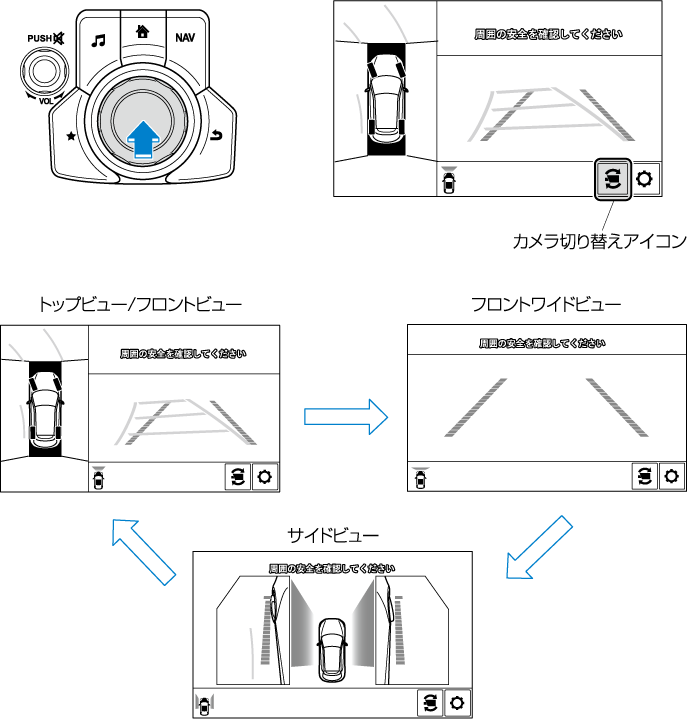 PUSH
VOL
NAV

周囲の安全を確認してください

カメラ切り替えアイコン

トップビュー/フロントビュー

周囲の安全を確認してください

フロントワイドビュー

周囲の安全を確認してください

サイドビュー

周囲の安全を確認してください