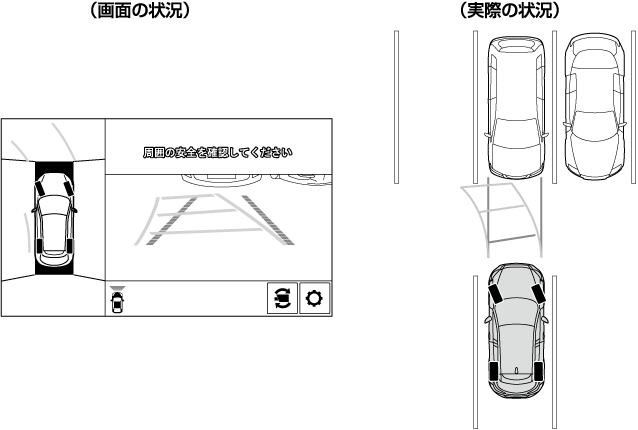 （画面の状況）

周囲の安全を確認してください

（実際の状況）