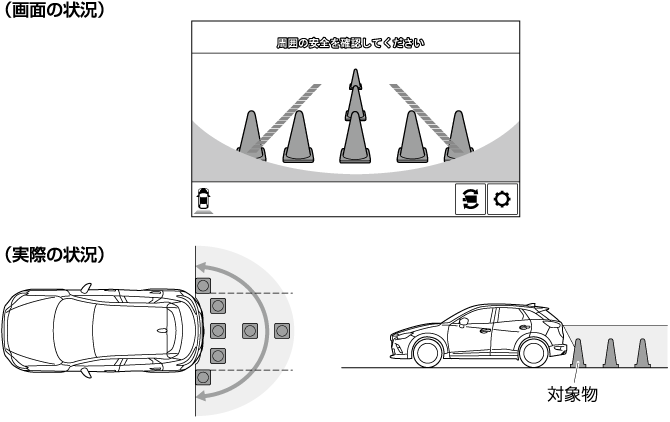 （画面の状況）

周囲の安全を確認してください

（実際の状況）

対象物