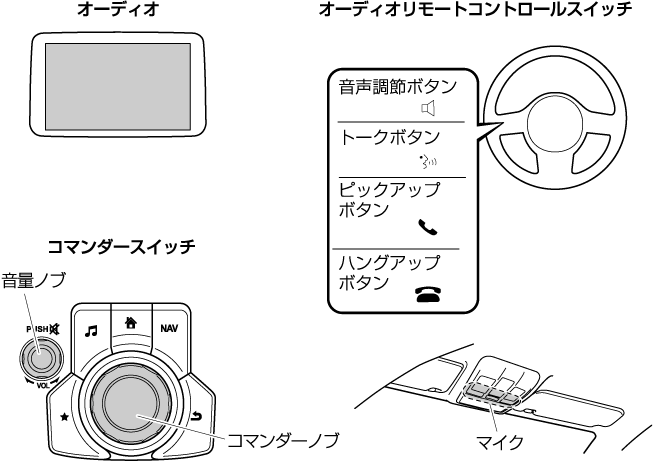 オーディオ

オーディオリモートコントロールスイッチ

音声調節ボタン

トークボタン

ピックアップボタン

ハングアップボタン

コマンダースイッチ

音量ノブ

PUSH

VOL

NAV

コマンダーノブ

マイク