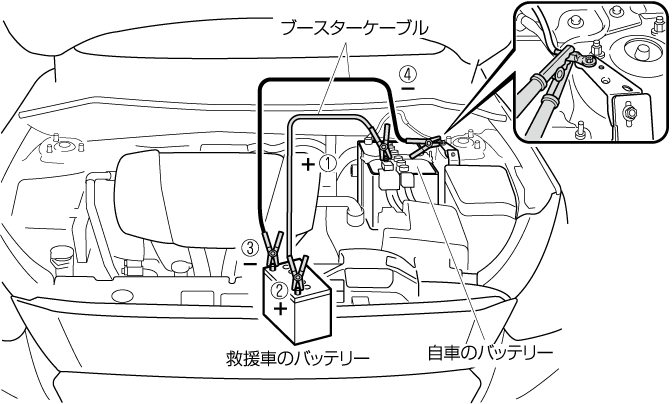 ブースターケーブル

④
−

＋ ①

③
−

②
＋

救援車のバッテリー

自車のバッテリー