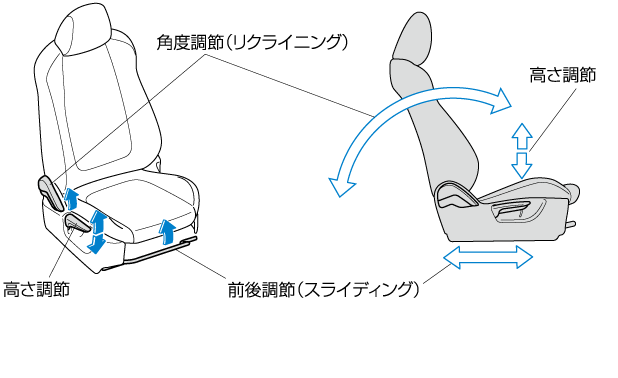 角度調節(リクライニング)

高さ調節

高さ調節

前後調節(スライディング)