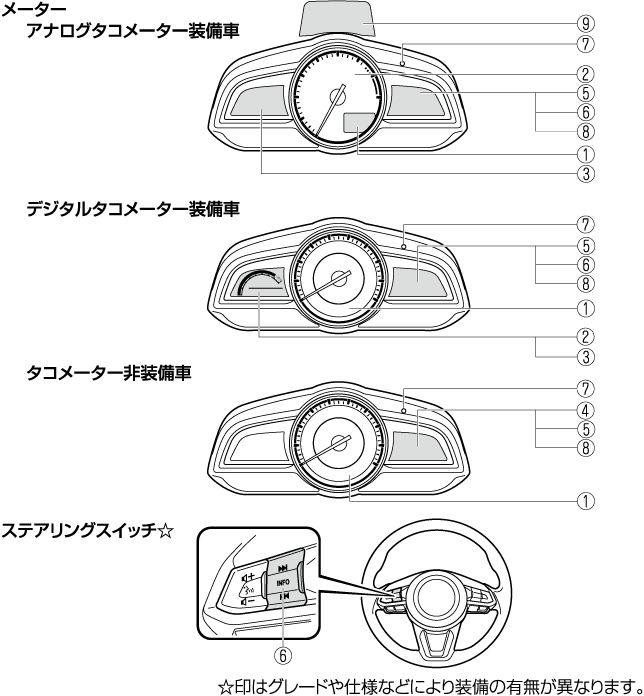 メーター
アナログタコメーター装備車

⑨
⑦
②
⑤
⑥
⑧
①
③

デジタルタコメーター装備車

⑦
⑤
⑥
⑧
①
②
③

タコメーター非装備車

⑦
④
⑤
⑧
①

ステアリングスイッチ☆

INFO

⑥

☆印はグレードや仕様などにより装備の有無が異なります。