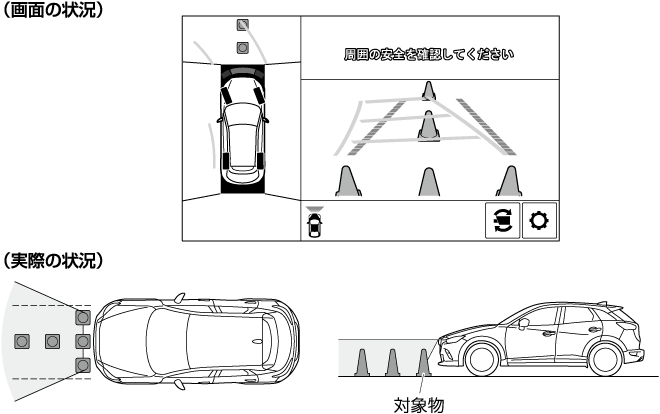 (画面の状況)

周囲の安全を確認してください

(実際の状況)

対象物