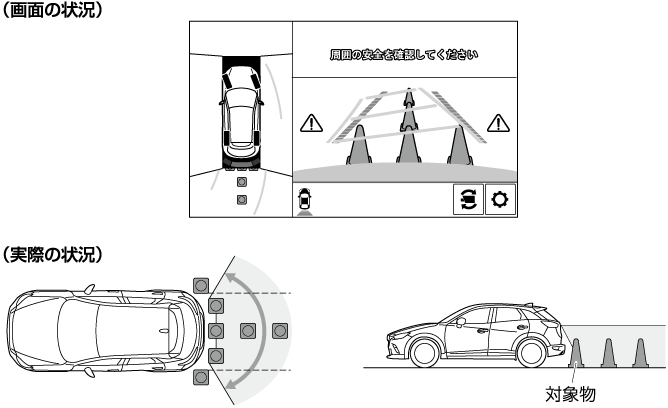 （画面の状況）

周囲の安全を確認してください

（実際の状況）

対象物