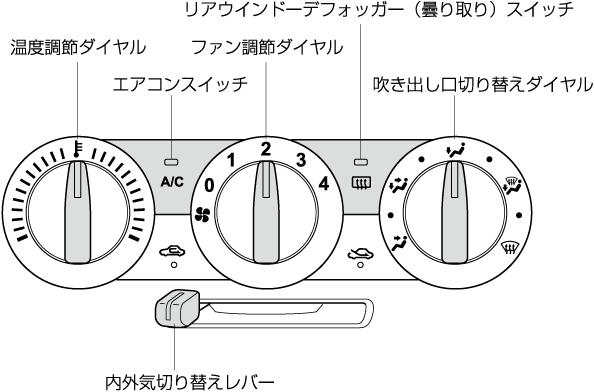 リアウインドーデフォッガー（曇り取り）スイッチ

温度調節ダイヤル

ファン調節ダイヤル

エアコンスイッチ

吹き出し口切り替えダイヤル

A/C

0

1

2

3

4

内外気切り替えレバー