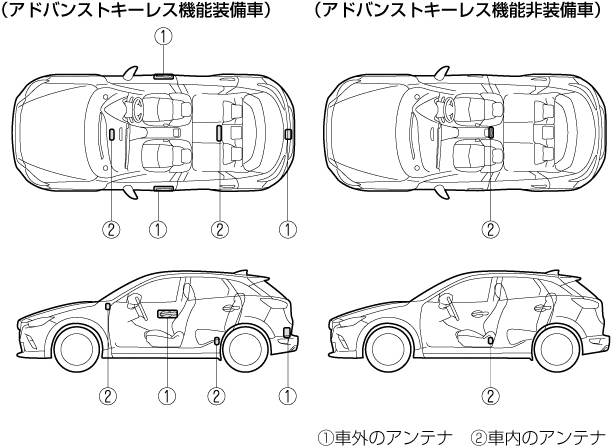 （アドバンストキーレス機能装備車）

①

②　①　②　①

②　①　②　①

（アドバンストキーレス機能非装備車）

②

②

①車外のアンテナ　②車内のアンテナ