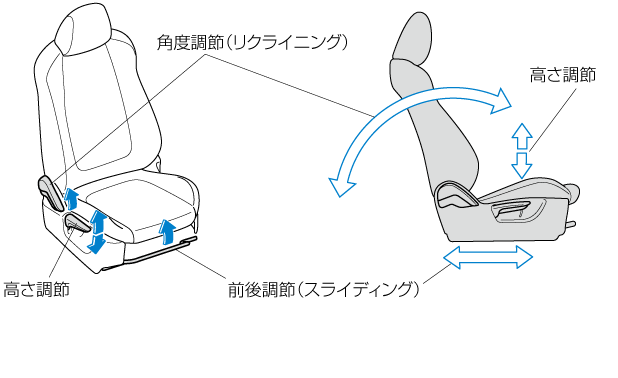 角度調節(リクライニング)

高さ調節

高さ調節

前後調節(スライディング)