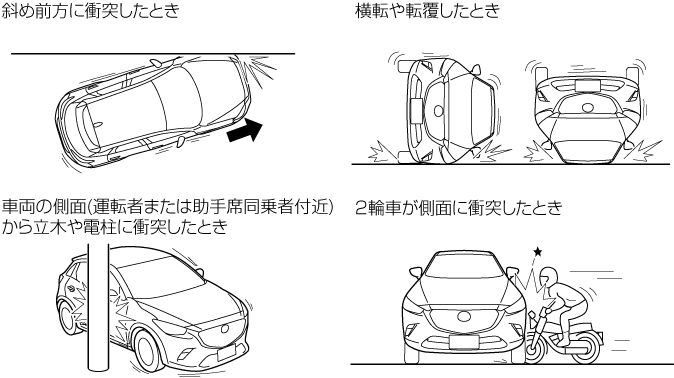 斜め前方に衝突したとき

横転や転覆したとき

車両の側面(運転者または助手席同乗者付近)から立木や電柱に衝突したとき

2輪車が側面に衝突したとき