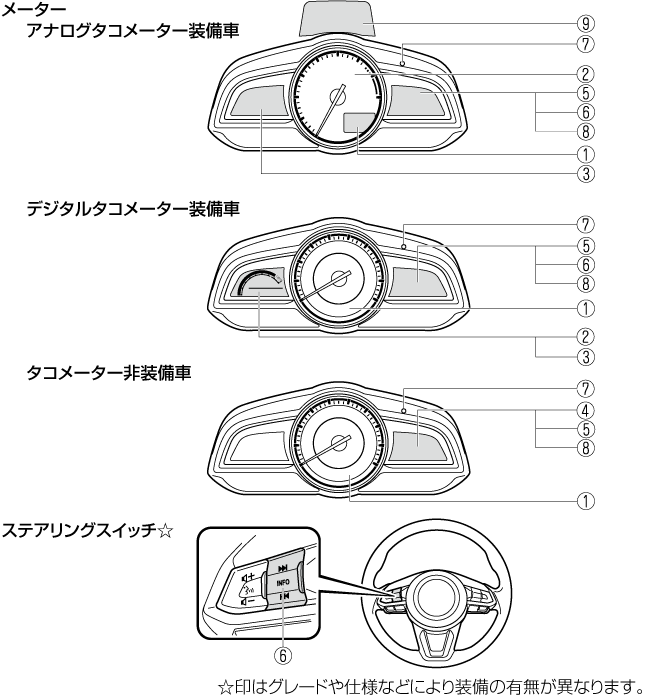 メーター

アナログタコメーター装備車

⑨
⑦
②
⑤
⑥
⑧
①
③

デジタルタコメーター装備車

⑦
⑤
⑥
⑧
①
②
③

タコメーター非装備車

⑦
④
⑤
⑧
①

ステアリングスイッチ☆

INFO

⑥

☆印はグレードや仕様などにより装備の有無が異なります。