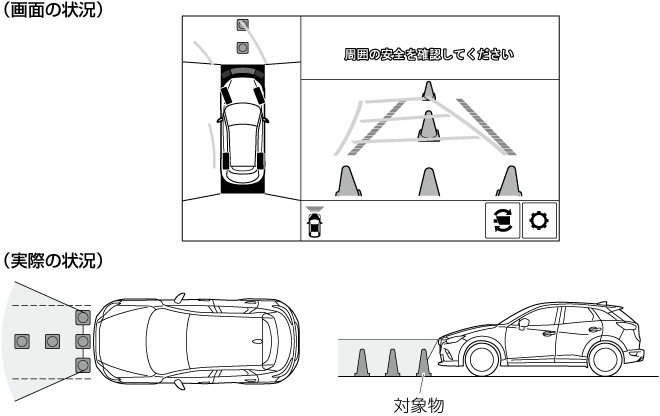 (画面の状況)

周囲の安全を確認してください

(実際の状況)

対象物