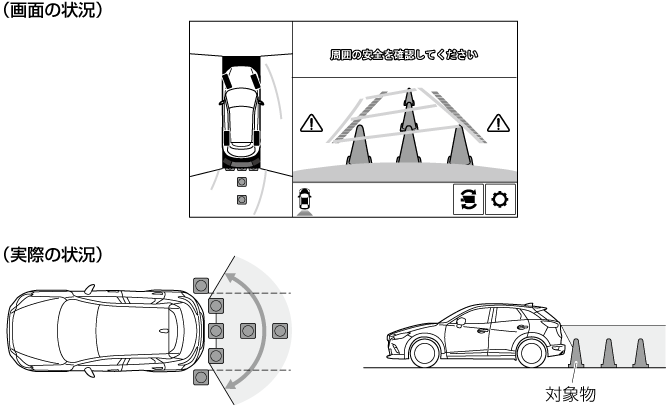 （画面の状況）

周囲の安全を確認してください

（実際の状況）

対象物