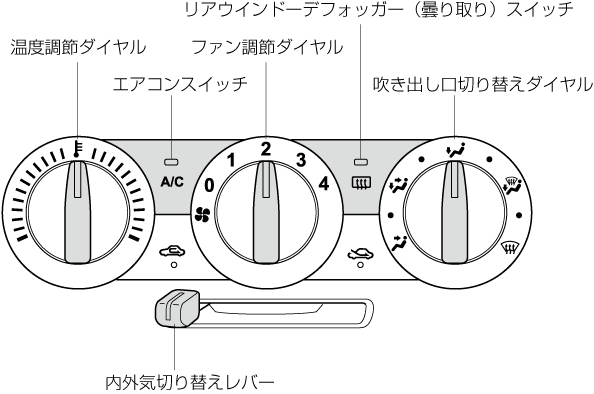 リアウインドーデフォッガー（曇り取り）スイッチ

温度調節ダイヤル

ファン調節ダイヤル

エアコンスイッチ

吹き出し口切り替えダイヤル

A/C

0

1

2

3

4

内外気切り替えレバー