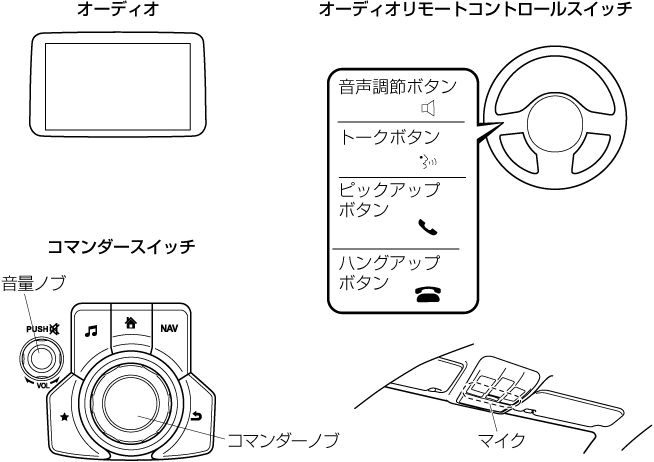 オーディオ

オーディオリモートコントロールスイッチ

音声調節ボタン

トークボタン

ピックアップボタン

ハングアップボタン

コマンダースイッチ

音量ノブ

PUSH

VOL

NAV

コマンダーノブ

マイク