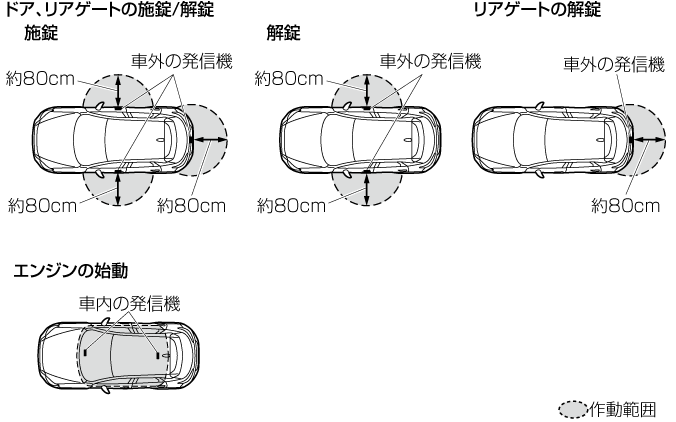 ドア、リアゲートの施錠/解錠

施錠

車外の発信機

約80cm

約80cm

約80cm

解錠

車外の発信機

約80cm

約80cm

リアゲートの解錠

車外の発信機

約80cm

エンジンの始動

車内の発信機

作動範囲