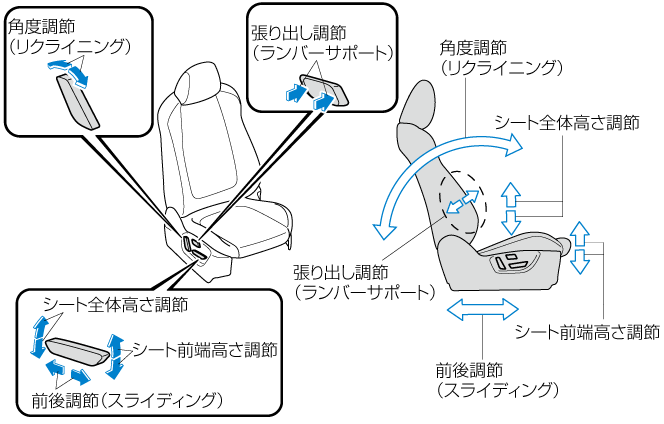 角度調節
（リクライニング）

張り出し調節
（ランバーサポート）

シート全体高さ調節

シート前端高さ調節

前後調節（スライディング）

角度調節
（リクライニング）

シート全体高さ調節

張り出し調節
（ランバーサポート）

シート前端高さ調節

前後調節
（スライディング）