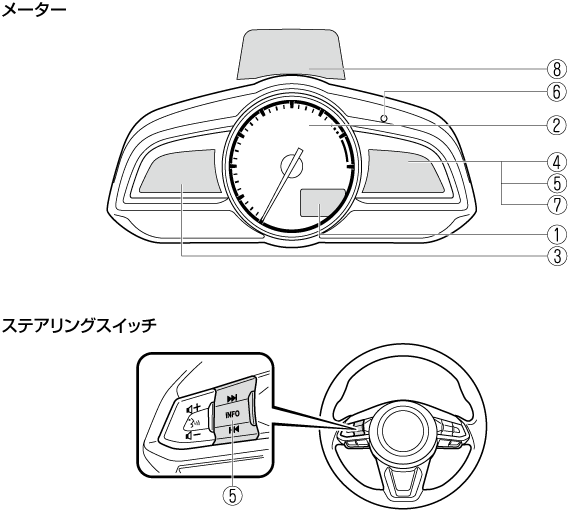 メーター

⑧
⑥
②
④
⑤
⑦
①
③

ステアリングスイッチ

INFO

⑤