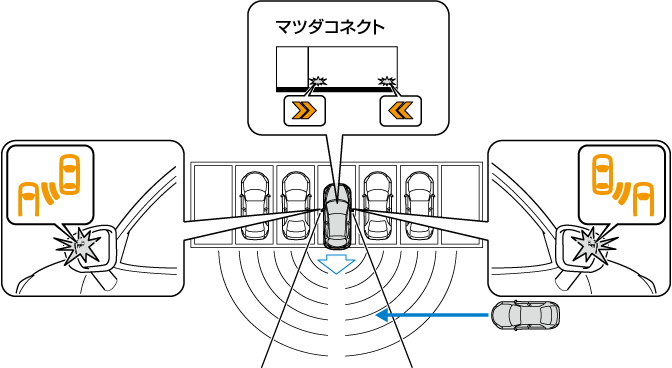 マツダコネクト