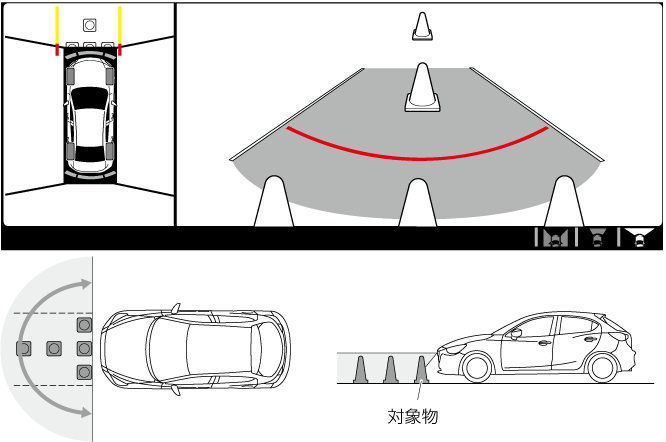 対象物