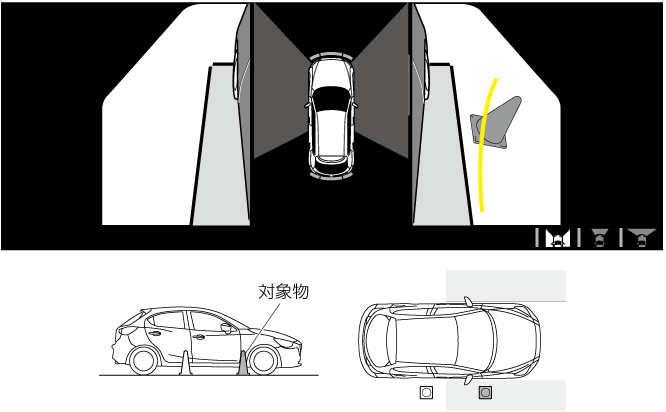 対象物