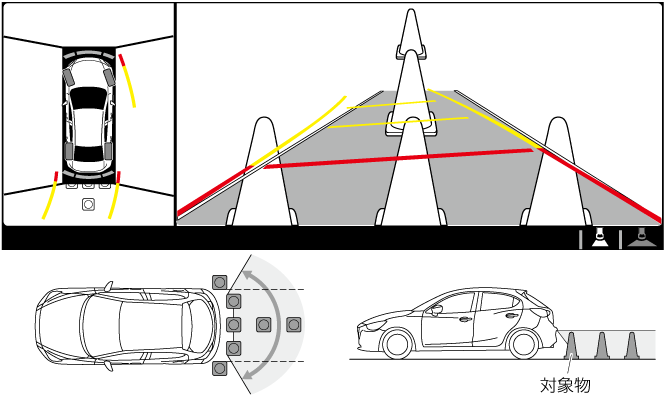 対象物