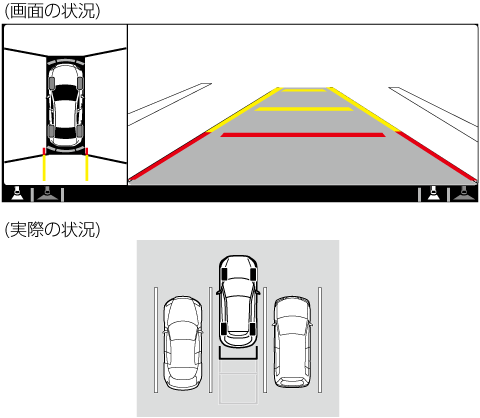 (画面の状況)

(実際の状況)