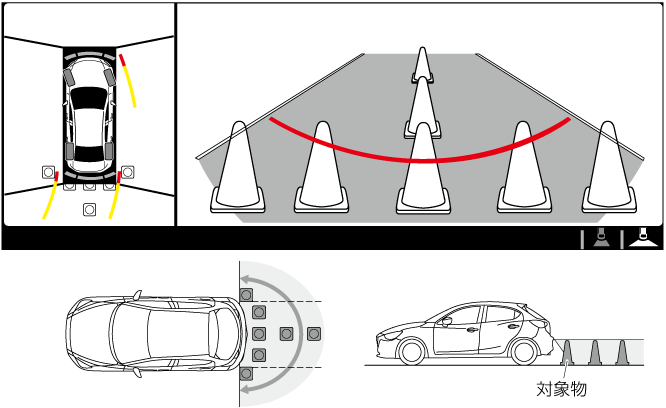 対象物