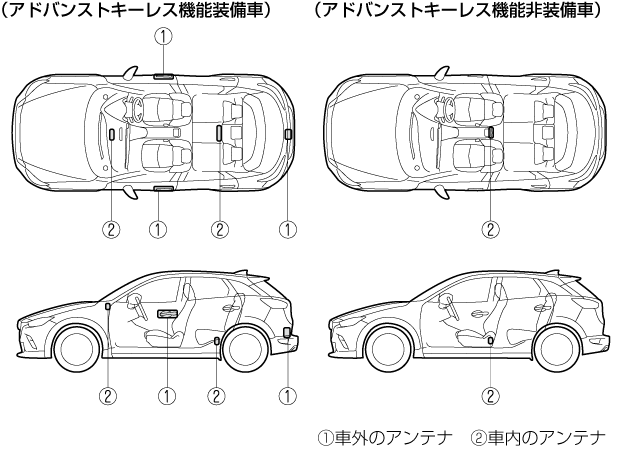 （アドバンストキーレス機能装備車）

①

②　①　②　①

②　①　②　①

（アドバンストキーレス機能非装備車）

②

②

①車外のアンテナ　②車内のアンテナ