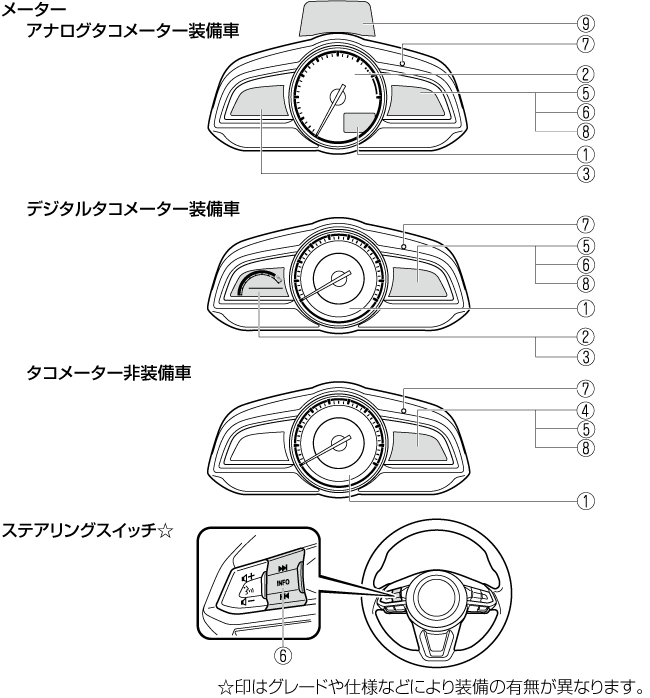 メーター
アナログタコメーター装備車

⑨
⑦
②
⑤
⑥
⑧
①
③

デジタルタコメーター装備車

⑦
⑤
⑥
⑧
①
②
③

タコメーター非装備車

⑦
④
⑤
⑧
①

ステアリングスイッチ☆

INFO
⑥

☆印はグレードや仕様などにより装備の有無が異なります。