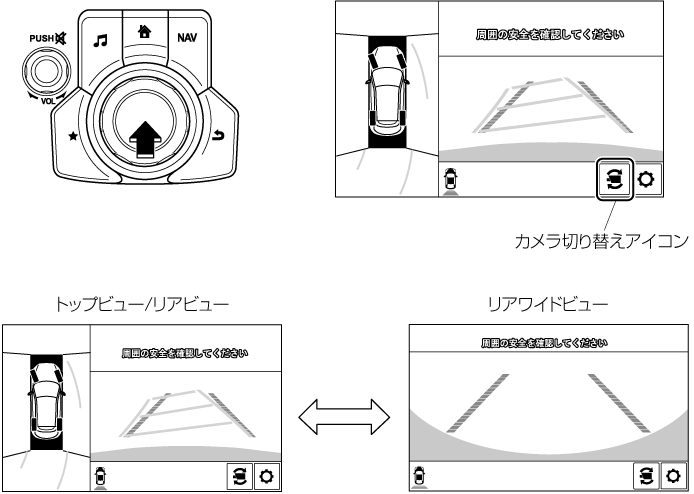 PUSH
VOL
NAV

周囲の安全を確認してください

カメラ切り替えアイコン

トップビュー/リアビュー

周囲の安全を確認してください

リアワイドビュー

周囲の安全を確認してください