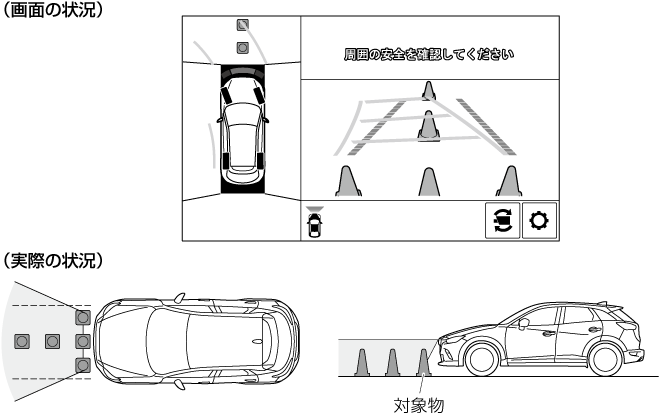 (画面の状況)

周囲の安全を確認してください

(実際の状況)

対象物