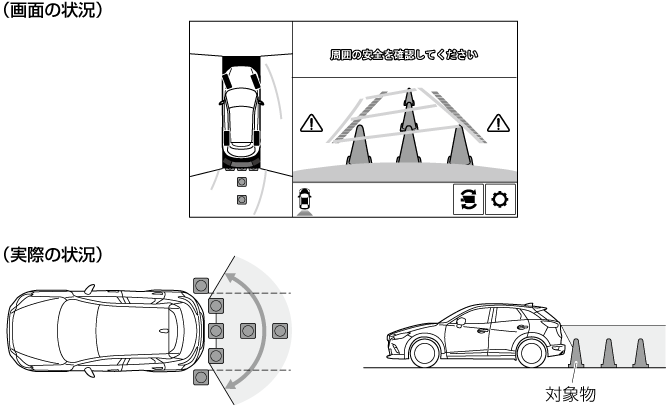 (画面の状況)

周囲の安全を確認してください

(実際の状況)

対象物