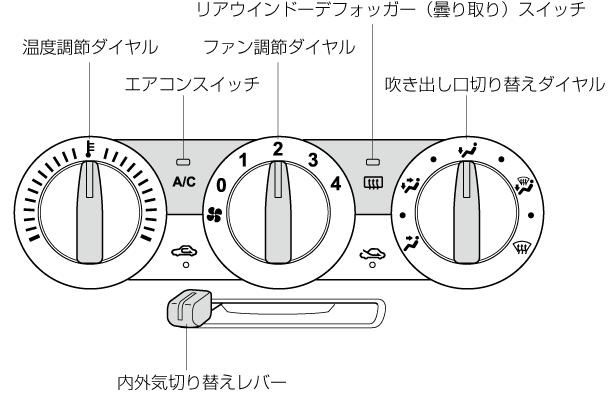 リアウインドーデフォッガー（曇り取り）スイッチ

温度調節ダイヤル

ファン調節ダイヤル

エアコンスイッチ

吹き出し口切り替えダイヤル

A/C

0
1
2
3
4

内外気切り替えレバー