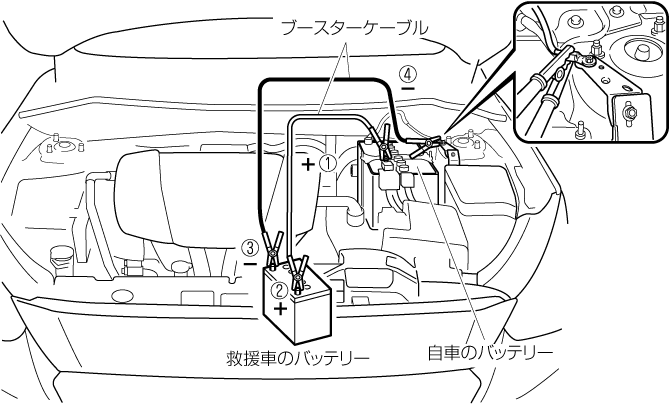 ブースターケーブル

④
−

+ ①

③
−

②
+

救援車のバッテリー

自車のバッテリー