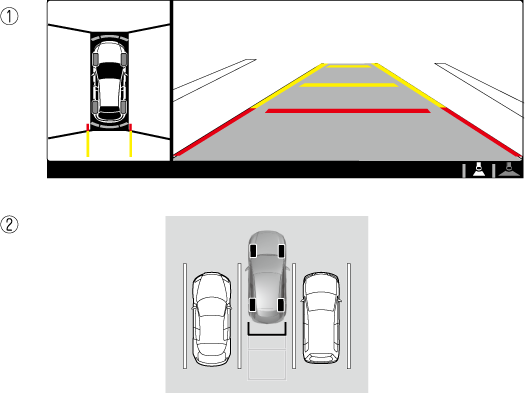 ①

②