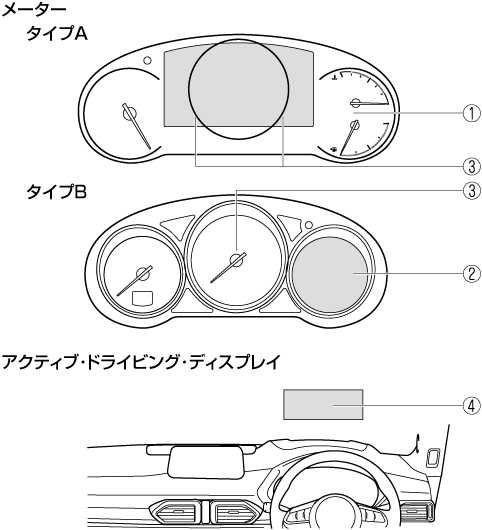 メーター

タイプA

①

③

タイプB

③

②

アクティブ・ドライビング・ディスプレイ

④